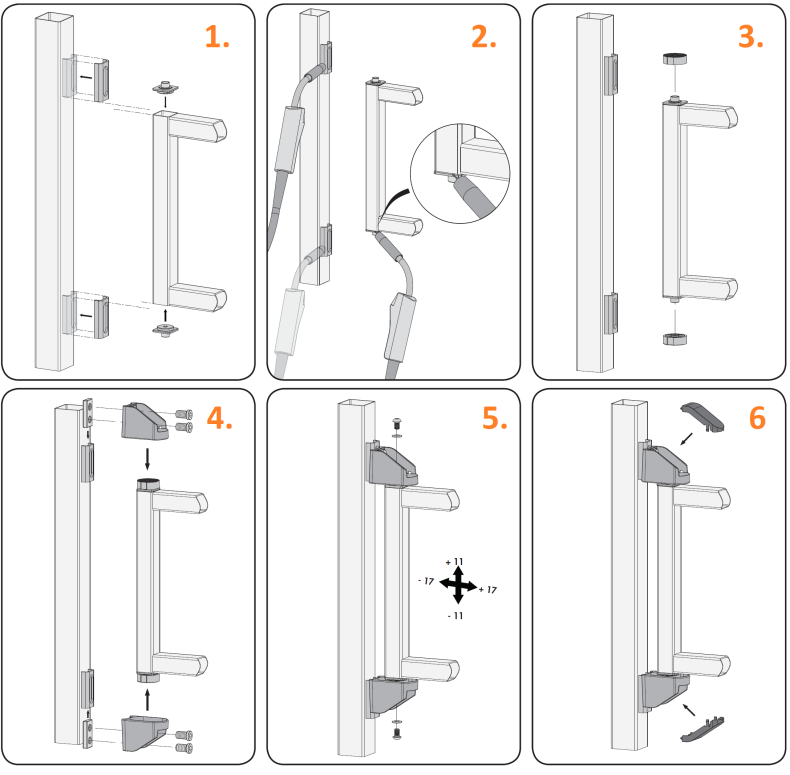 1.

2.

3.

4.

5.

+ 11
- 17
+ 17
- 11

6